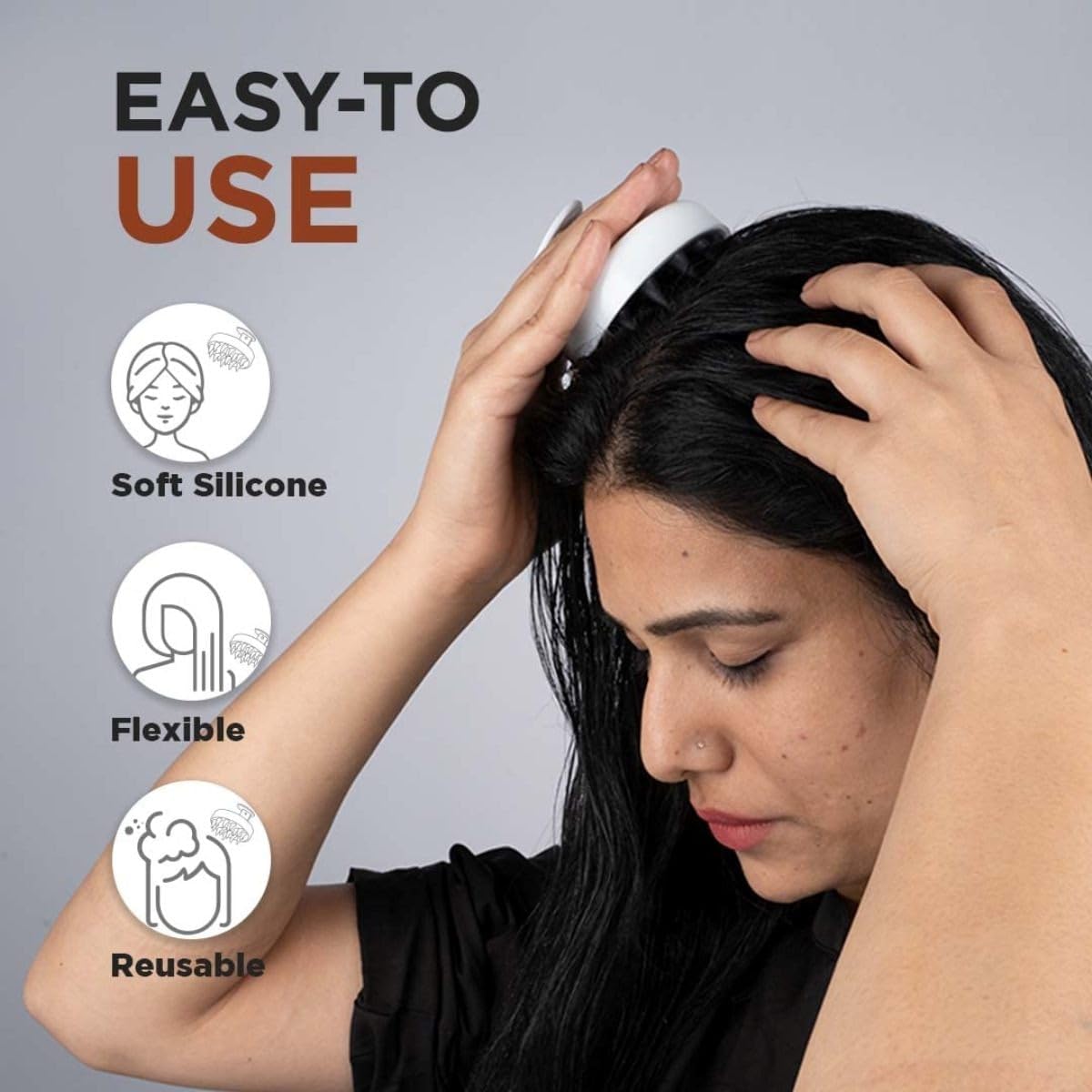 EASY-TO
USE

Soft Silicone

Flexible

Reusable